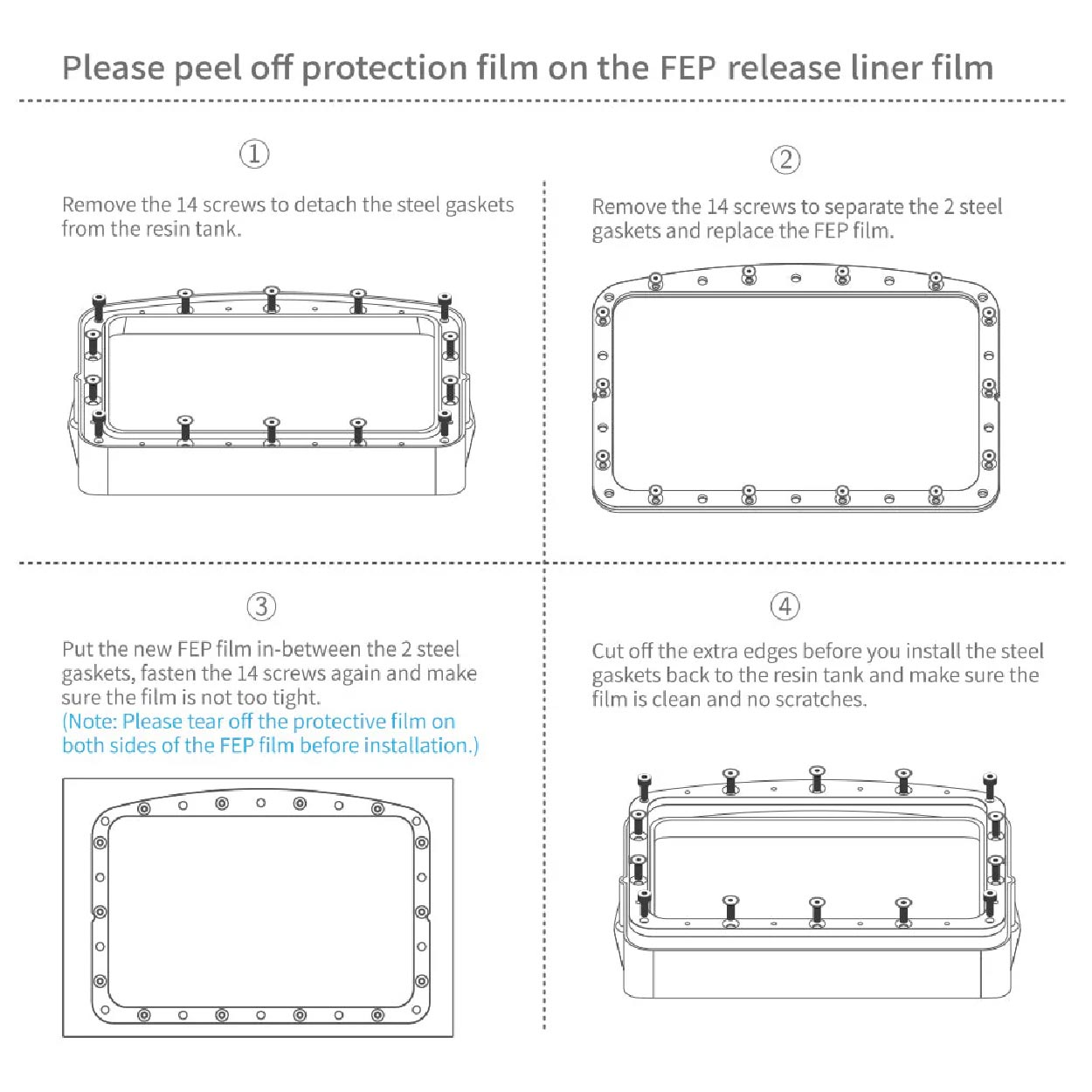 Please peel off protection film on the FEP release liner film

①

Remove the 14 screws to detach the steel gaskets from the resin tank.

②

Remove the 14 screws to separate the 2 steel gaskets and replace the FEP film.

③

Put the new FEP film in-between the 2 steel gaskets, fasten the 14 screws again and make sure the film is not too tight.
(Note: Please tear off the protective film on both sides of the FEP film before installation.)

④

Cut off the extra edges before you install the steel gaskets back to the resin tank and make sure the film is clean and no scratches.